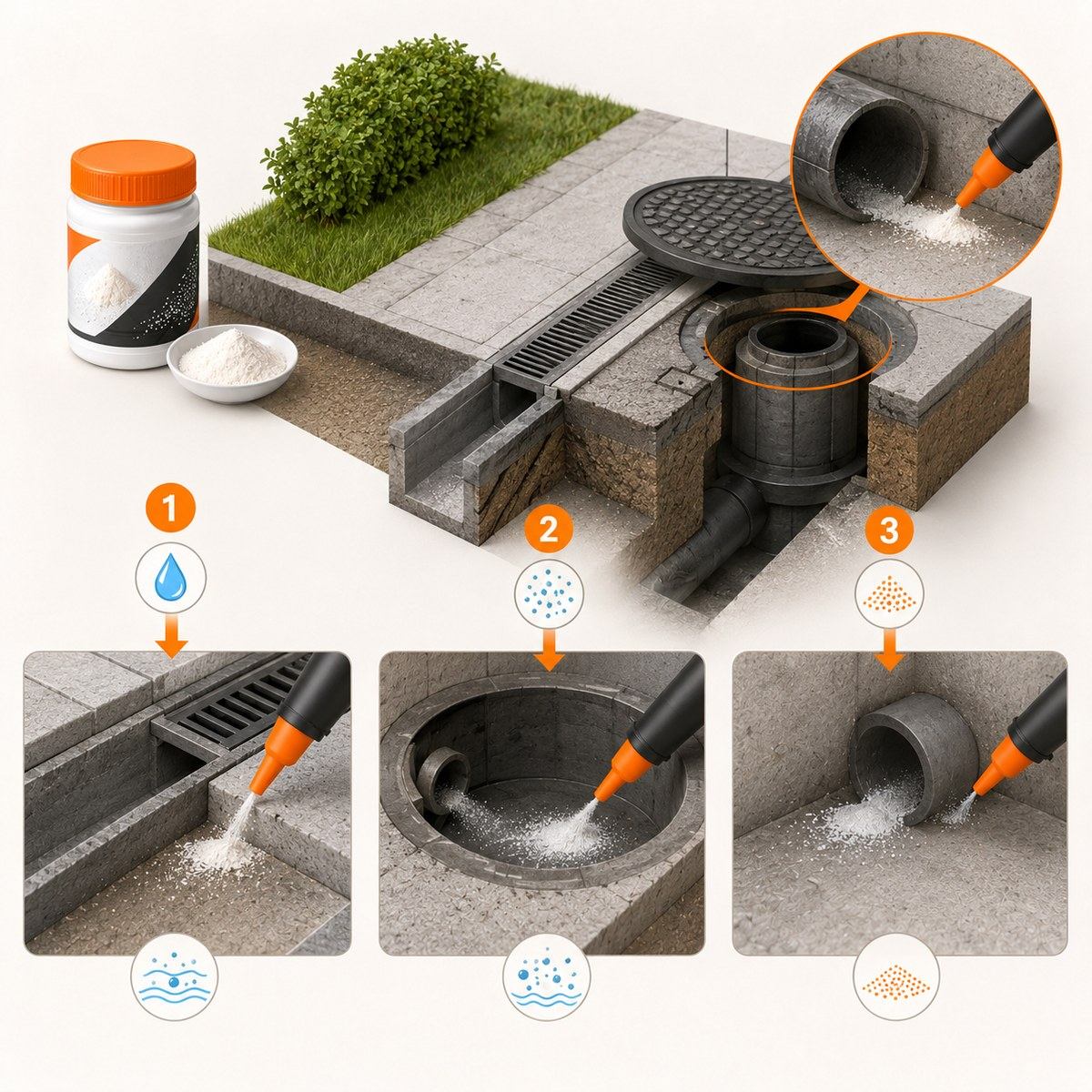 1

2

3