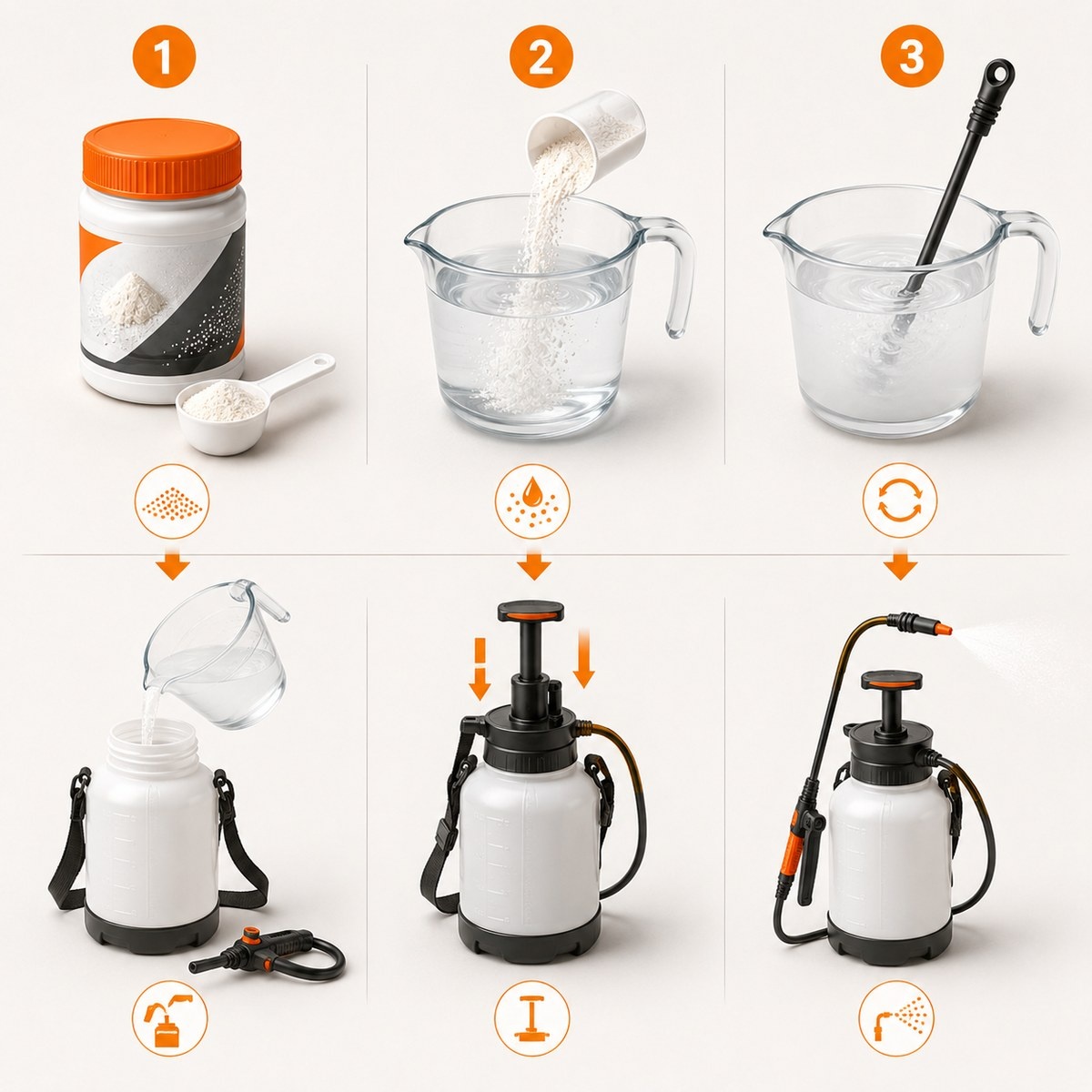 1

2

3