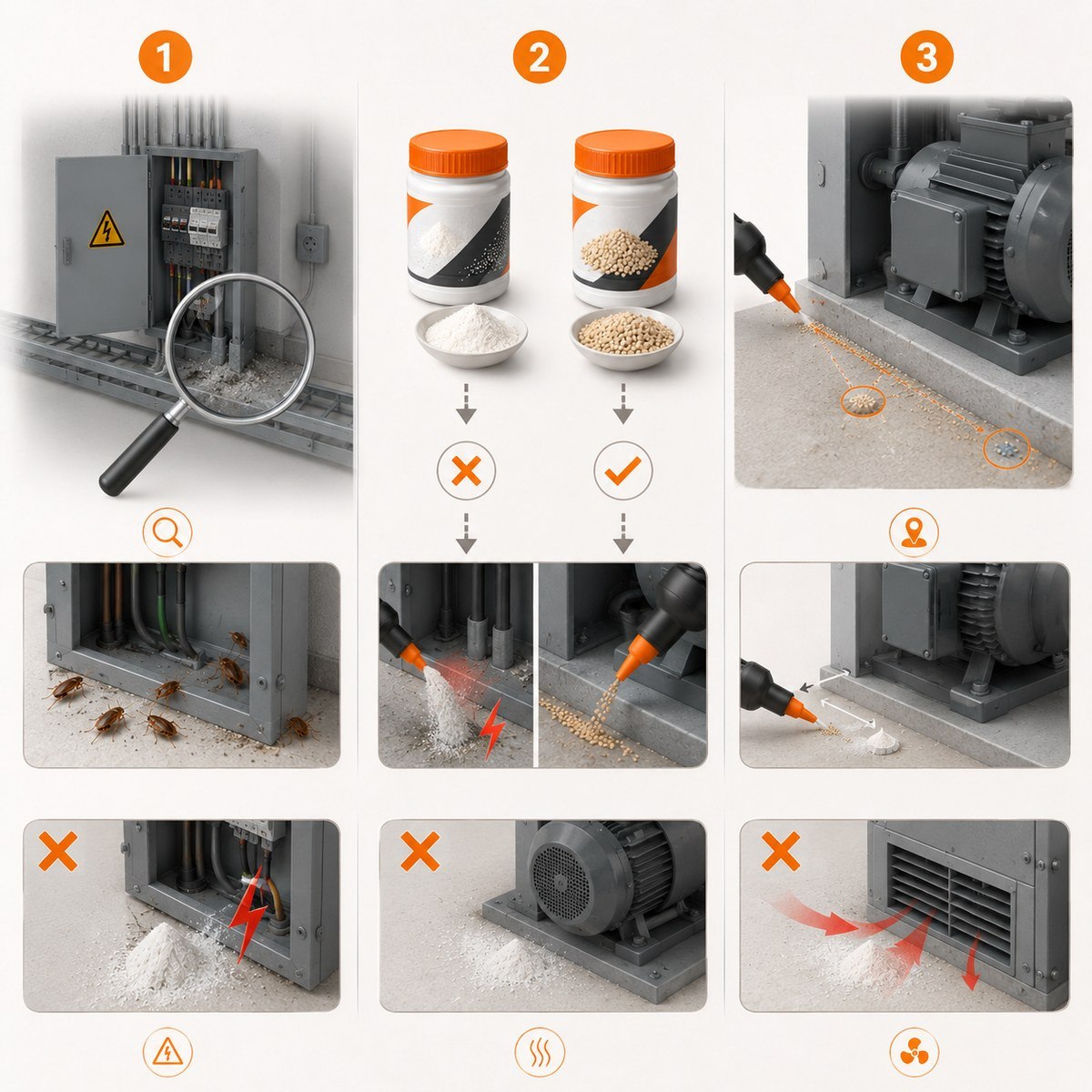 1

2

3