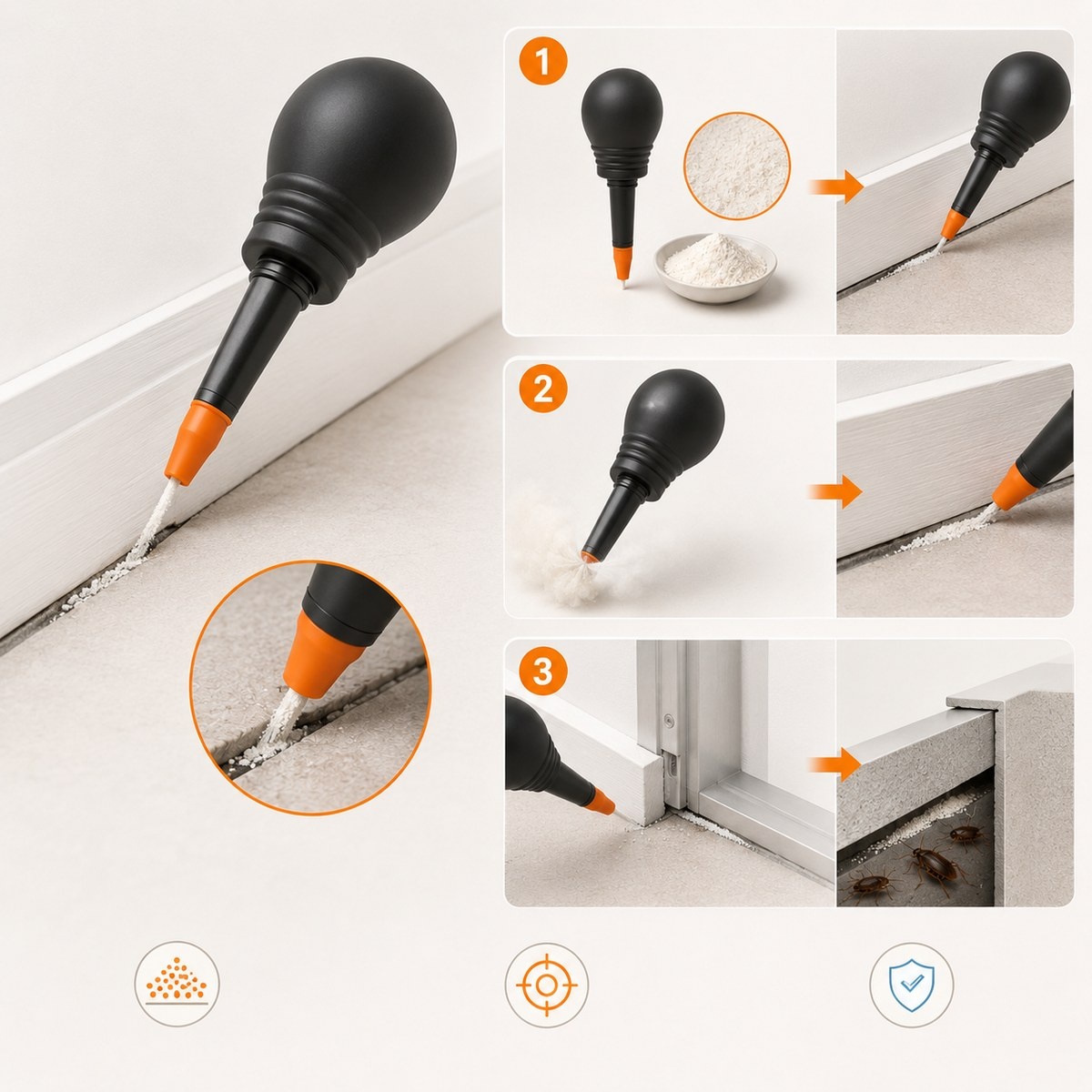 1

2

3