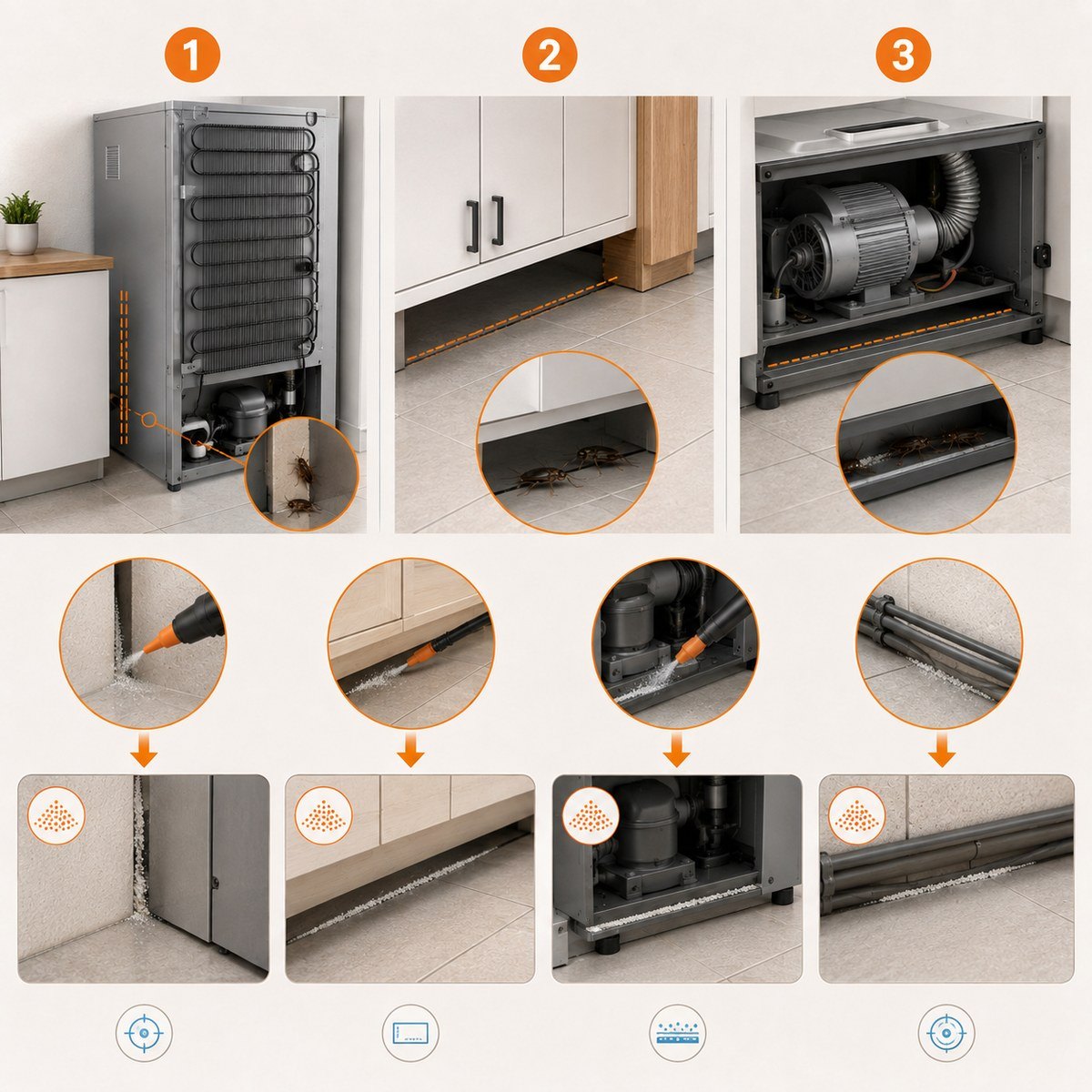 1

2

3