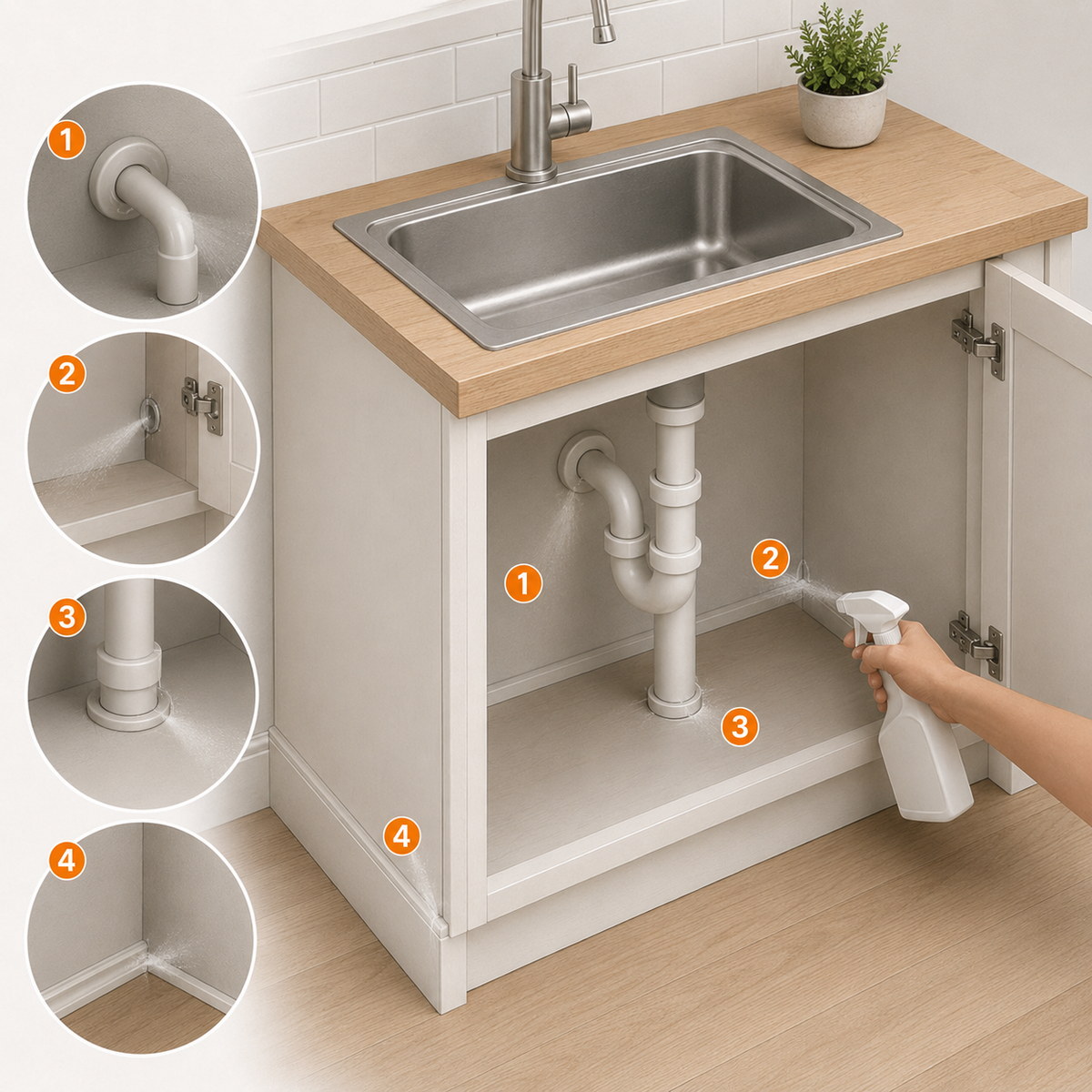 1
2
3
4
1
2
3
4