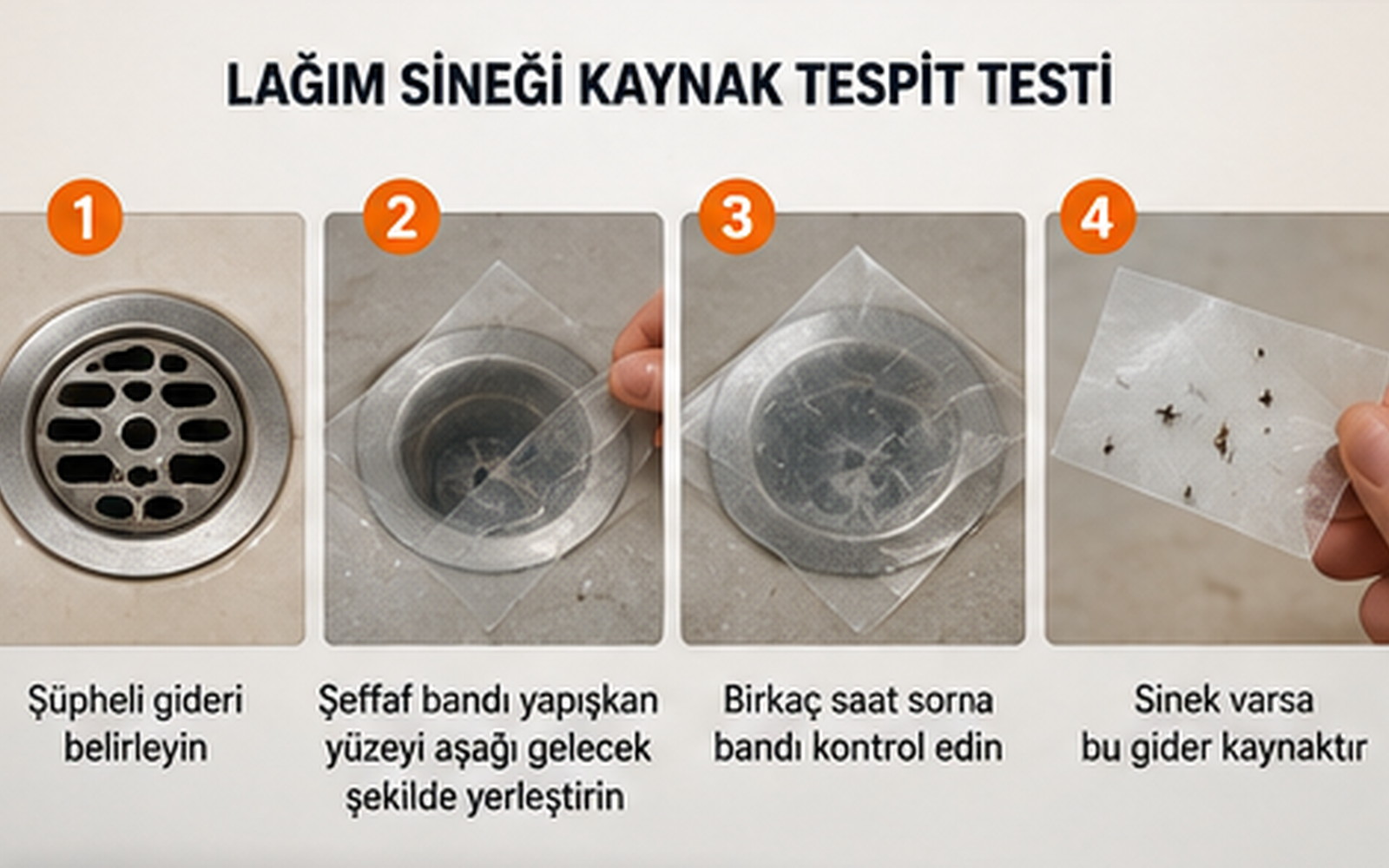 LAĞIM SİNEĞİ KAYNAK TESPİT TESTİ

1

Şüpheli gideri belirleyin

2

Şeffaf bandı yapışkan yüzeyi aşağı gelecek şekilde yerleştirin

3

Birkaç saat sorna bandı kontrol edin

4

Sinek varsa bu gider kaynaktır